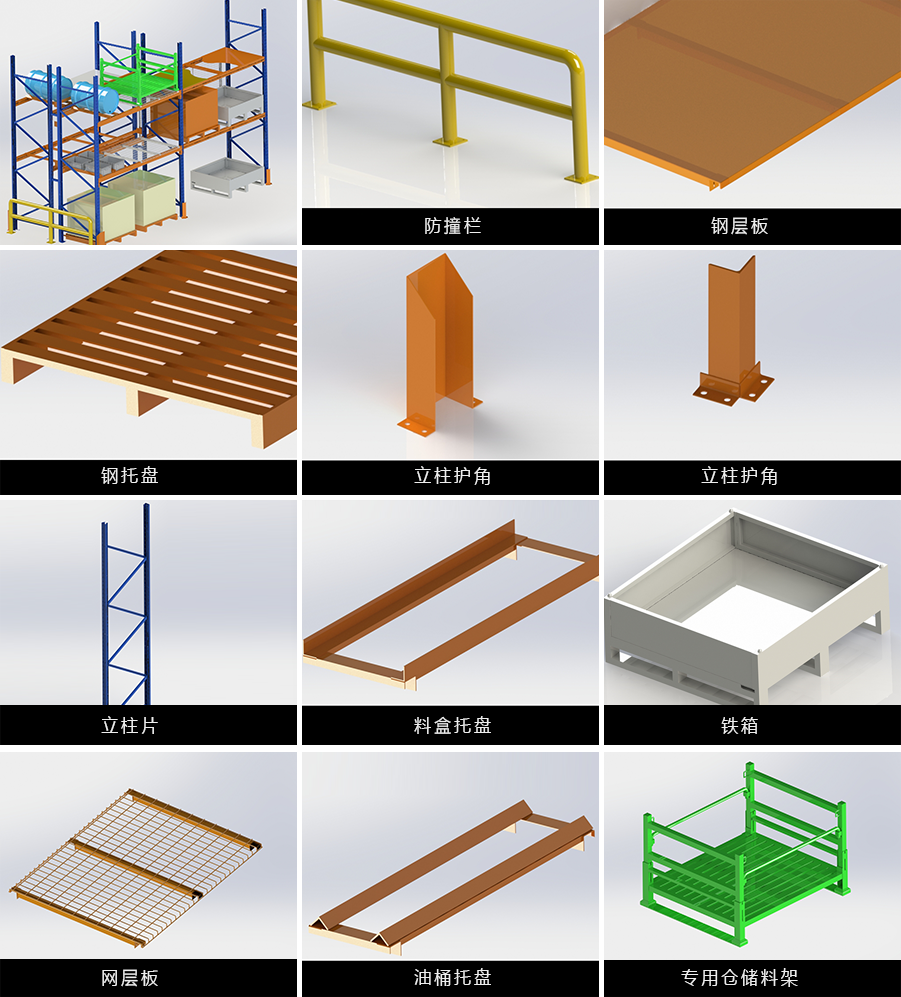 防撞栏

钢层板

钢托盘

立柱护角

立柱护角

立柱片

料盒托盘

铁箱

网层板

油桶托盘

专用仓储料架